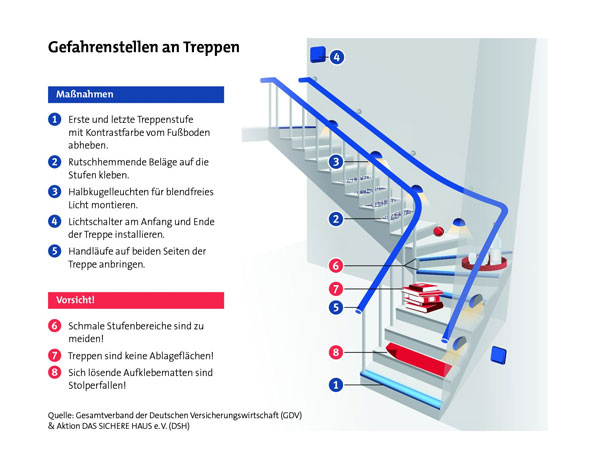 Gefahrenstellen an Treppen

Maßnahmen

1 Erste und letzte Treppenstufe mit Kontrastfarbe vom Fußboden abheben.

2 Rutschhemmende Beläge auf die Stufen kleben.

3 Halbkugelleuchten für blendfreies Licht montieren.

4 Lichtschalter am Anfang und Ende der Treppe installieren.

5 Handläufe auf beiden Seiten der Treppe anbringen.

Vorsicht!

6 Schmale Stufenbereiche sind zu meiden!

7 Treppen sind keine Ablageflächen!

8 Sich lösende Aufklebematten sind Stolperfallen!

Quelle: Gesamtverband der Deutschen Versicherungswirtschaft (GDV) & Aktion DAS SICHERE HAUS e.V. (DSH)

4

3

2

6

7

5

8

1